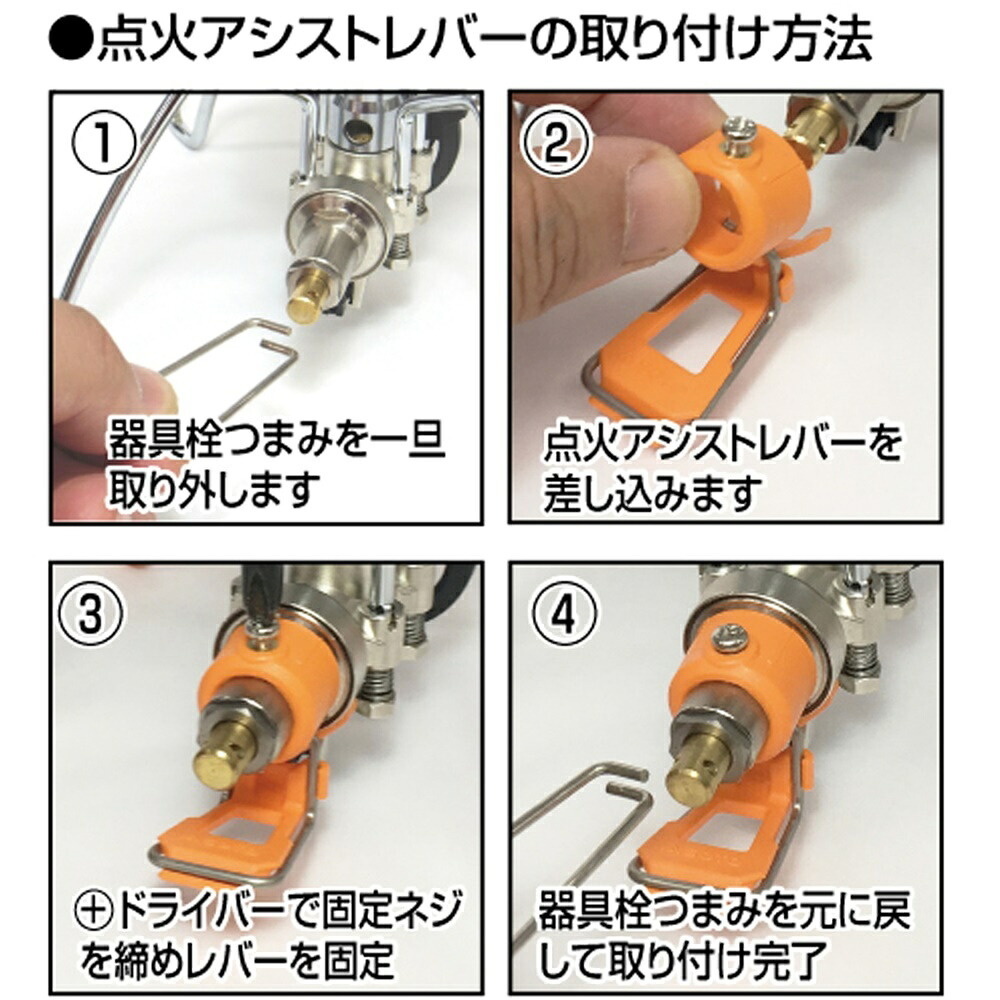 ●点火アシストレバーの取り付け方法

①
器具栓つまみを一旦取り外します

②
点火アシストレバーを差し込みます

③
⊕ドライバーで固定ネジを締めレバーを固定

④
器具栓つまみを元に戻して取り付け完了