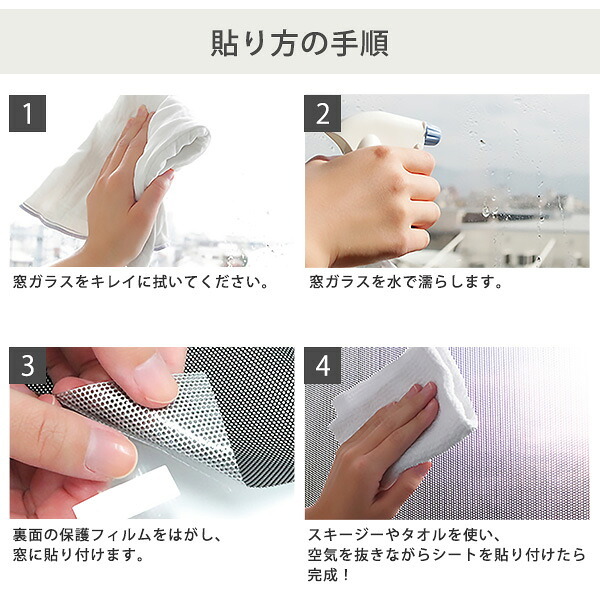 貼り方の手順

1

窓ガラスをキレイに拭いてください。

2

窓ガラスを水で濡らします。

3

裏面の保護フィルムをはがし、窓に貼り付けます。

4

スキージーやタオルを使い、空気を抜きながらシートを貼り付けたら完成！