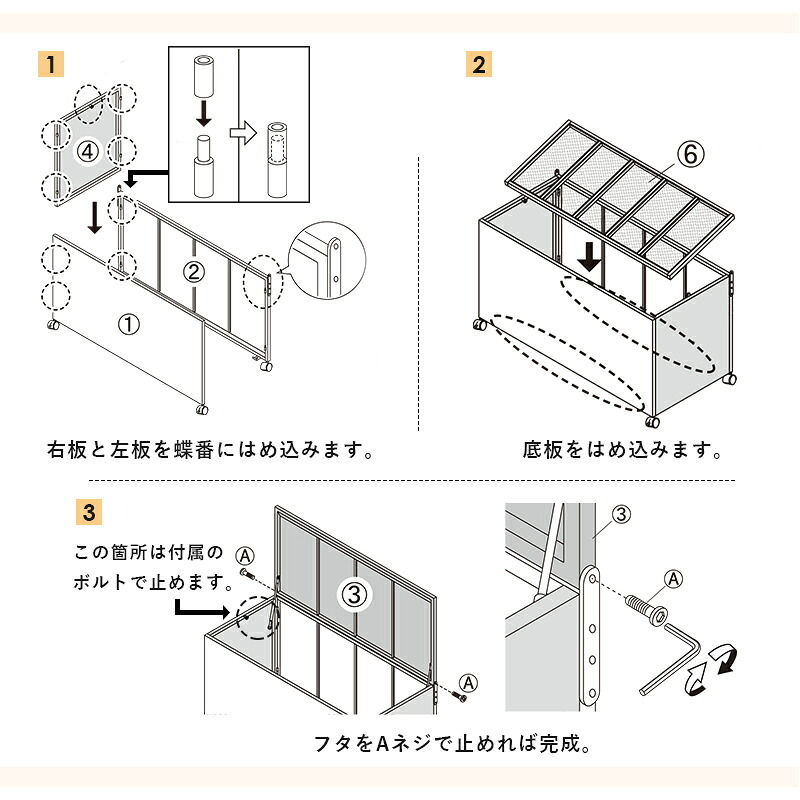 1

④

②

①

右板と左板を蝶番にはめ込みます。

2

⑥

底板をはめ込みます。

3

この箇所は付属のボルトで止めます。

Ⓐ

③

Ⓐ

③

Ⓐ

フタをAネジで止めれば完成。