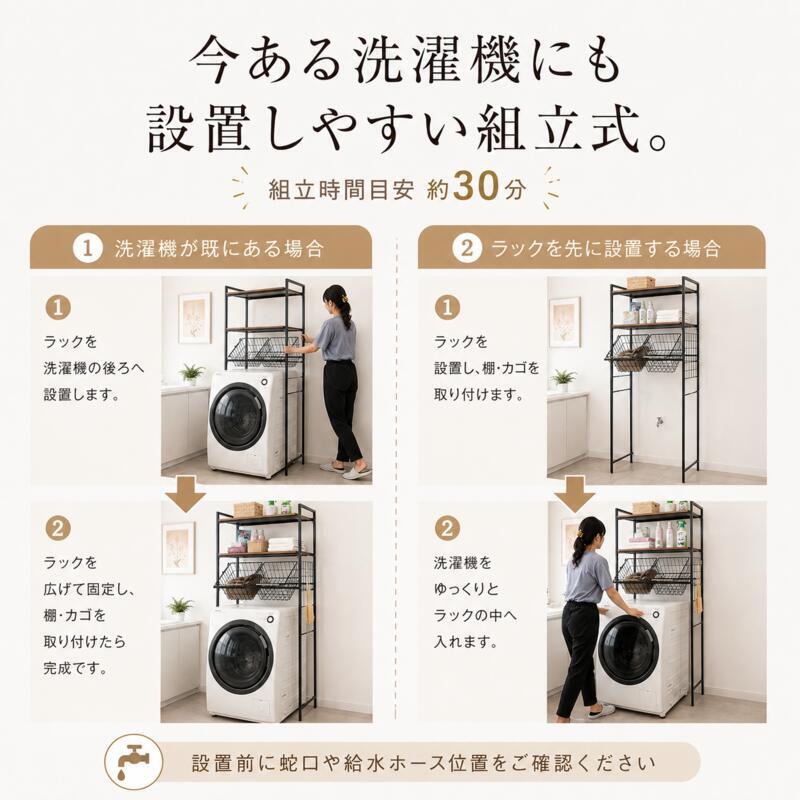 今ある洗濯機にも
設置しやすい組立式。

組立時間目安 約30分

1 洗濯機が既にある場合

1

ラックを
洗濯機の後ろへ
設置します。

2

ラックを
広げて固定し、
棚・カゴを
取り付けたら
完成です。

2 ラックを先に設置する場合

1

ラックを
設置し、棚・カゴを
取り付けます。

2

洗濯機を
ゆっくりと
ラックの中へ
入れます。

設置前に蛇口や給水ホース位置をご確認ください