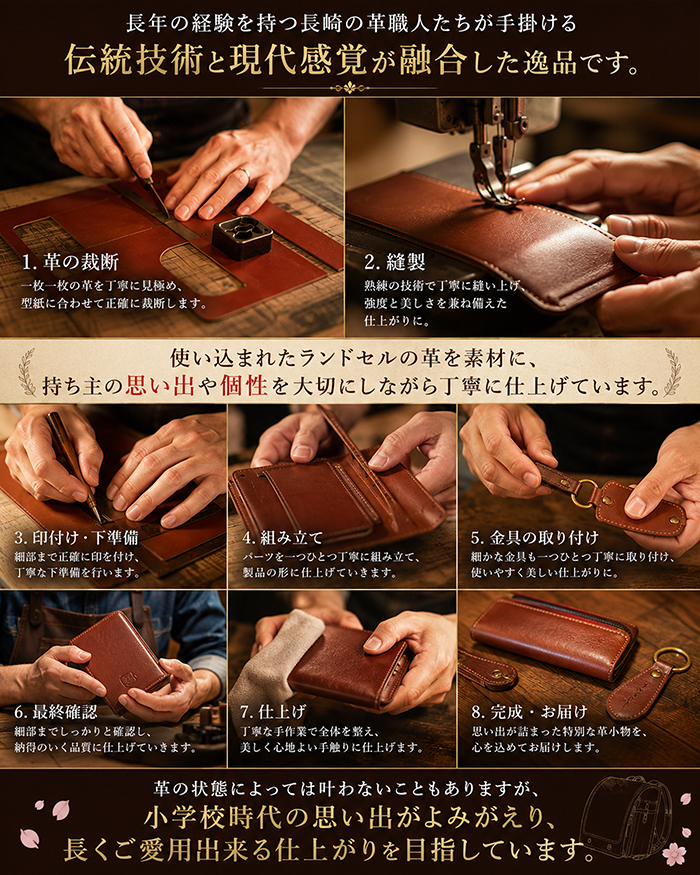 長年の経験を持つ長崎の革職人たちが手掛ける
伝統技術と現代感覚が融合した逸品です。

1. 革の裁断
一枚一枚の革を丁寧に見極め、型紙に合わせて正確に裁断します。

2. 縫製
熟練の技術で丁寧に縫い上げ、強度と美しさを兼ね備えた仕上がりに。

使い込まれたランドセルの革を素材に、
持ち主の思い出や個性を大切にしながら丁寧に仕上げています。

3. 印付け・下準備
細部まで正確に印を付け、丁寧な下準備を行います。

4. 組み立て
パーツを一つひとつ丁寧に組み立て、製品の形に仕上げていきます。

5. 金具の取り付け
細かな金具も一つひとつ丁寧に取り付け、使いやすく美しい仕上がりに。

6. 最終確認
細部までしっかりと確認し、納得のいく品質に仕上げていきます。

7. 仕上げ
丁寧な手作業で全体を整え、美しく心地よい手触りに仕上げます。

8. 完成・お届け
思い出が詰まった特別な革小物を、心を込めてお届けします。

革の状態によっては叶わないこともありますが、
小学校時代の思い出がよみがえり、
長くご愛用出来る仕上がりを目指しています。