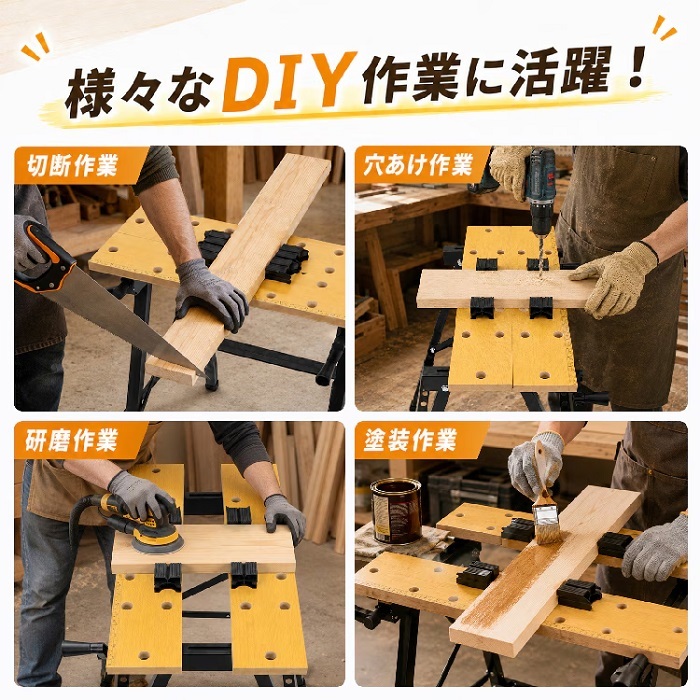 様々なDIY作業に活躍！

切断作業

穴あけ作業

研磨作業

塗装作業