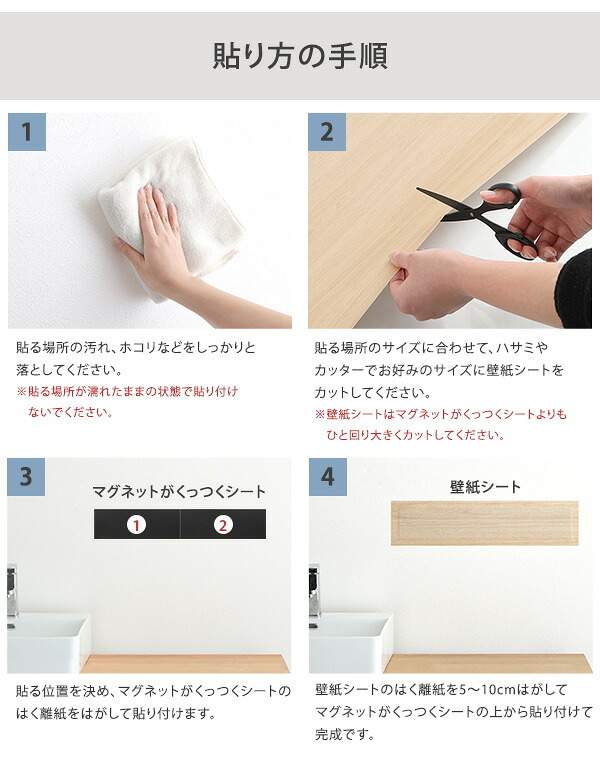 貼り方の手順

1

貼る場所の汚れ、ホコリなどをしっかりと落としてください。
※貼る場所が濡れたままの状態で貼り付けないでください。

2

貼る場所のサイズに合わせて、ハサミやカッターでお好みのサイズに壁紙シートをカットしてください。
※壁紙シートはマグネットがくっつくシートよりもひと回り大きくカットしてください。

3

マグネットがくっつくシート

1 2

貼る位置を決め、マグネットがくっつくシートのはく離紙をはがして貼り付けます。

4

壁紙シート

壁紙シートのはく離紙を5～10cmはがしてマグネットがくっつくシートの上から貼り付けて完成です。