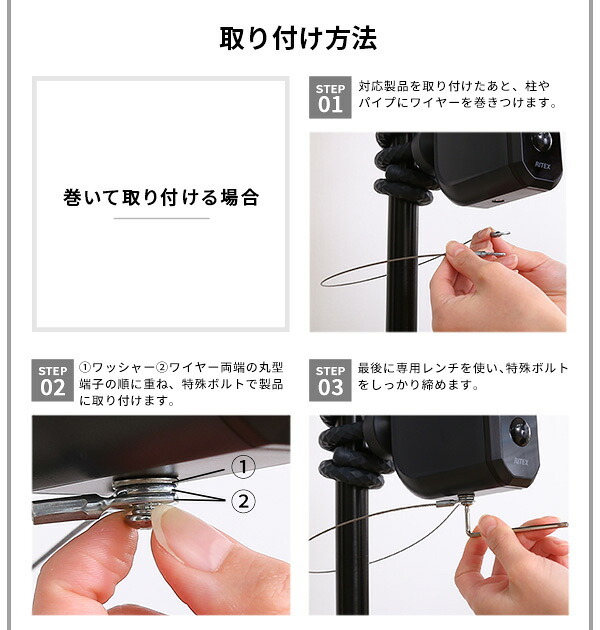 取り付け方法

巻いて取り付ける場合

STEP
01
対応製品を取り付けたあと、柱やパイプにワイヤーを巻きつけます。

RITEX

STEP
02
①ワッシャー②ワイヤー両端の丸型端子の順に重ね、特殊ボルトで製品に取り付けます。

①
②

STEP
03
最後に専用レンチを使い、特殊ボルトをしっかり締めます。

RITEX