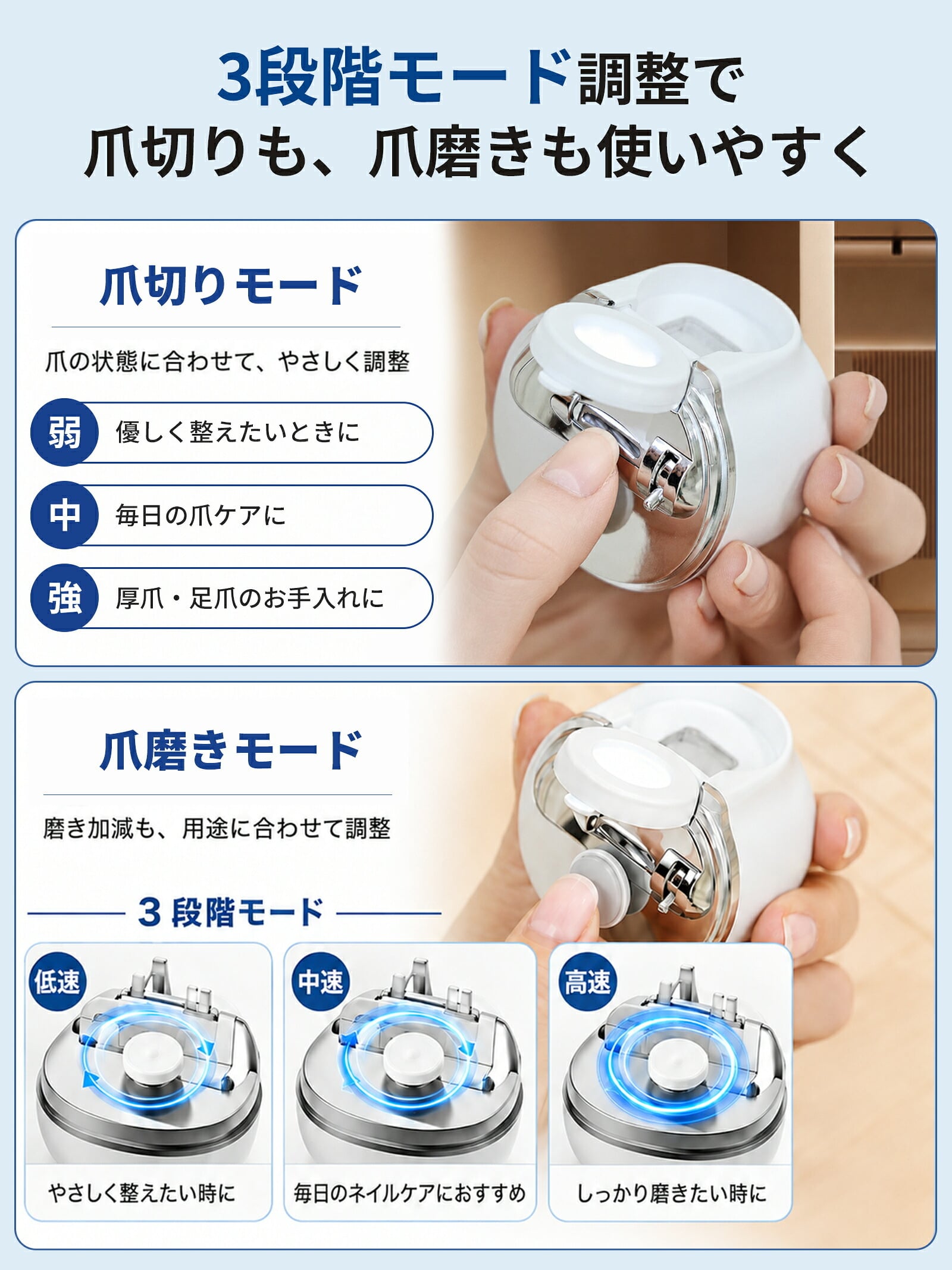 3段階モード調整で
爪切りも、爪磨きも使いやすく

爪切りモード

爪の状態に合わせて、やさしく調整

弱　優しく整えたいときに

中　毎日の爪ケアに

強　厚爪・足爪のお手入れに

爪磨きモード

磨き加減も、用途に合わせて調整

3 段階モード

低速
やさしく整えたい時に

中速
毎日のネイルケアにおすすめ

高速
しっかり磨きたい時に