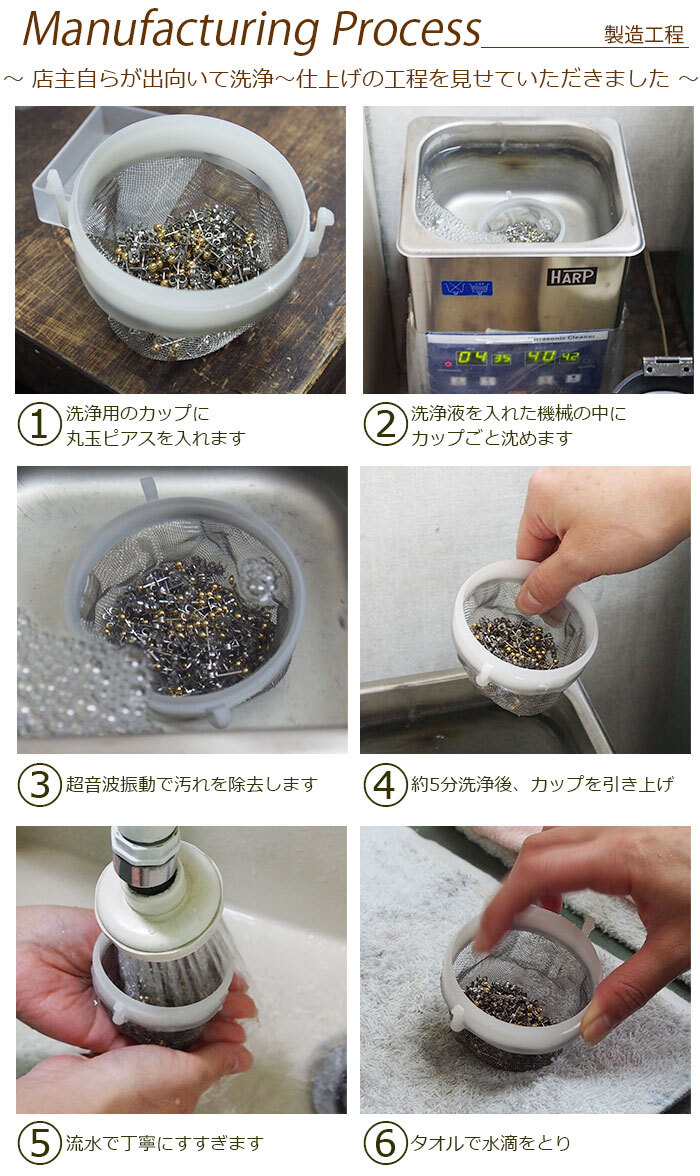 Manufacturing Process 製造工程

～ 店主自らが出向いて洗浄～仕上げの工程を見せていただきました ～

HARP

Ultrasonic Cleaner

04 35 40 42

1 洗浄用のカップに丸玉ピアスを入れます

2 洗浄液を入れた機械の中にカップごと沈めます

3 超音波振動で汚れを除去します

4 約5分洗浄後、カップを引き上げ

5 流水で丁寧にすすぎます

6 タオルで水滴をとり