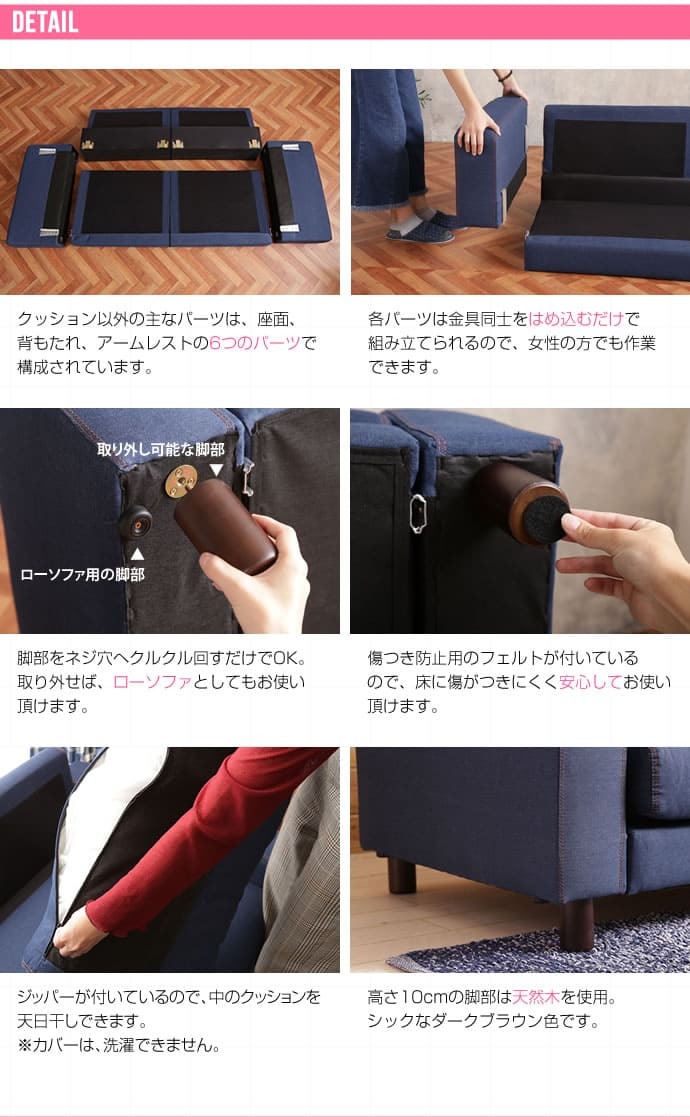 DETAIL

クッション以外の主なパーツは、座面、背もたれ、アームレストの6つのパーツで構成されています。

各パーツは金具同士をはめ込むだけで組み立てられるので、女性の方でも作業できます。

取り外し可能な脚部

ローソファ用の脚部

脚部をネジ穴へクルクル回すだけでOK。取り外せば、ローソファとしてもお使い頂けます。

傷つき防止用のフェルトが付いているので、床に傷がつきにくく安心してお使い頂けます。

ジッパーが付いているので、中のクッションを天日干しできます。
※カバーは、洗濯できません。

高さ10cmの脚部は天然木を使用。シックなダークブラウン色です。