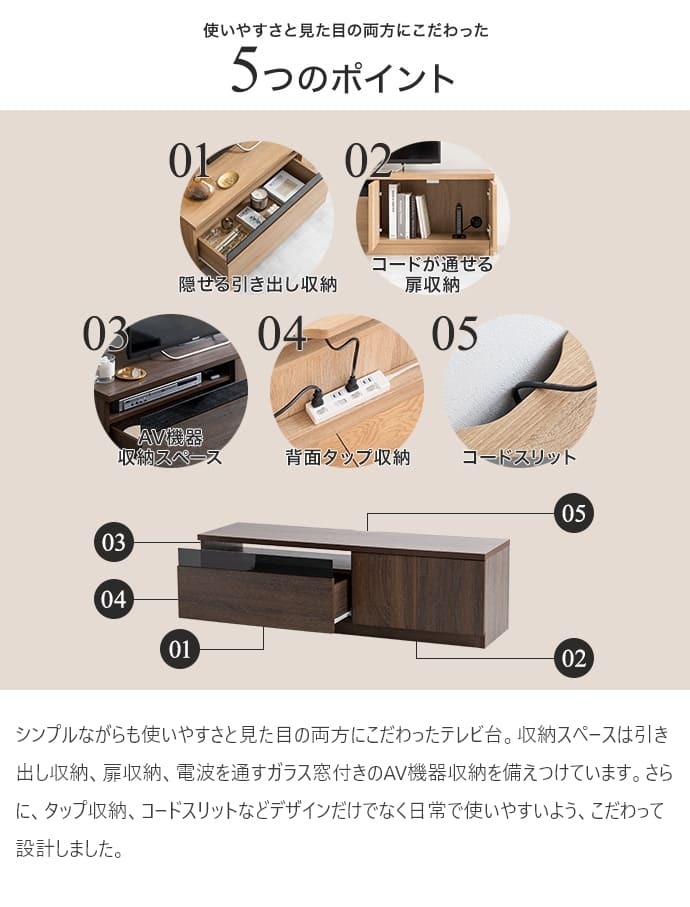 使いやすさと見た目の両方にこだわった

5つのポイント

01
隠せる引き出し収納

02
コードが通せる扉収納

03
AV機器収納スペース

04
背面タップ収納

05
コードスリット

03
04
01
05
02

シンプルながらも使いやすさと見た目の両方にこだわったテレビ台。収納スペースは引き出し収納、扉収納、電波を通すガラス窓付きのAV機器収納を備えつけています。さらに、タップ収納、コードスリットなどデザインだけでなく日常で使いやすいよう、こだわって設計しました。