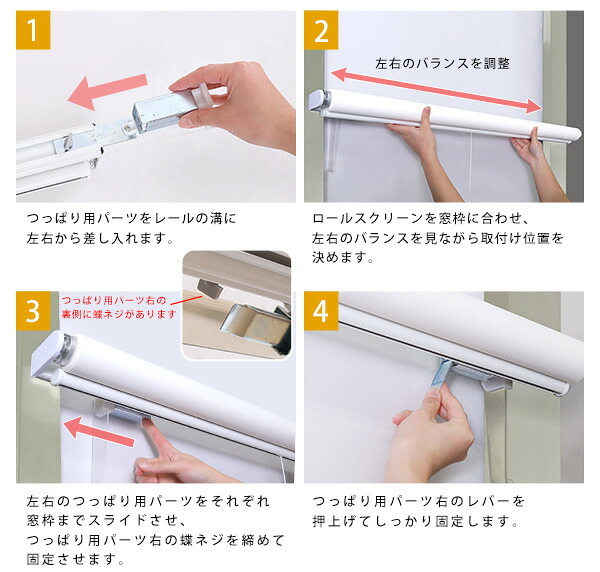 1

つっぱり用パーツをレールの溝に左右から差し入れます。

2

左右のバランスを調整

ロールスクリーンを窓枠に合わせ、左右のバランスを見ながら取付け位置を決めます。

3

つっぱり用パーツ右の裏側に蝶ネジがあります

左右のつっぱり用パーツをそれぞれ窓枠までスライドさせ、つっぱり用パーツ右の蝶ネジを締めて固定させます。

4

つっぱり用パーツ右のレバーを押上げてしっかり固定します。