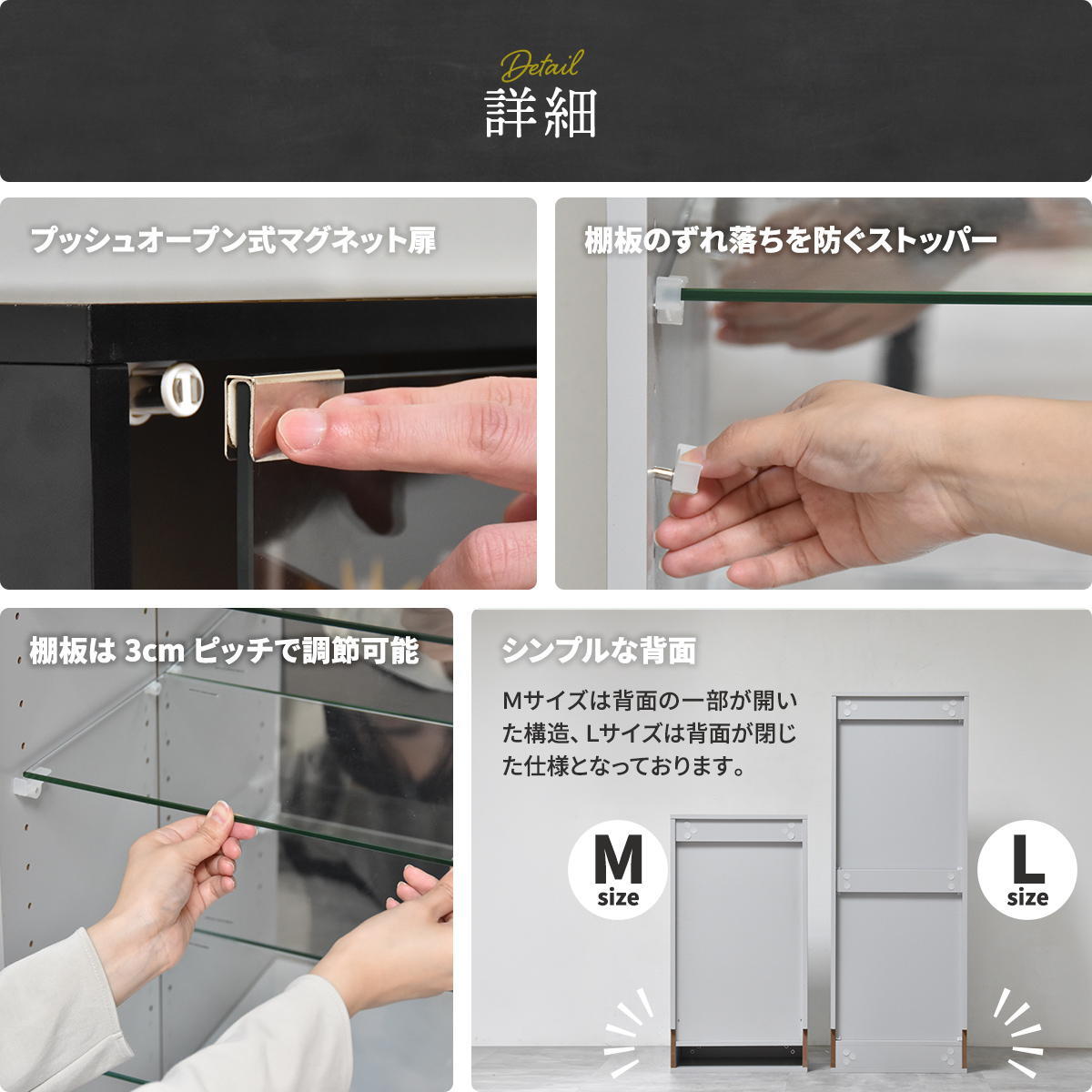 Detail
詳細

プッシュオープン式マグネット扉

棚板のずれ落ちを防ぐストッパー

棚板は 3cm ピッチで調節可能

シンプルな背面

Mサイズは背面の一部が開いた構造、Lサイズは背面が閉じた仕様となっております。

M size

L size