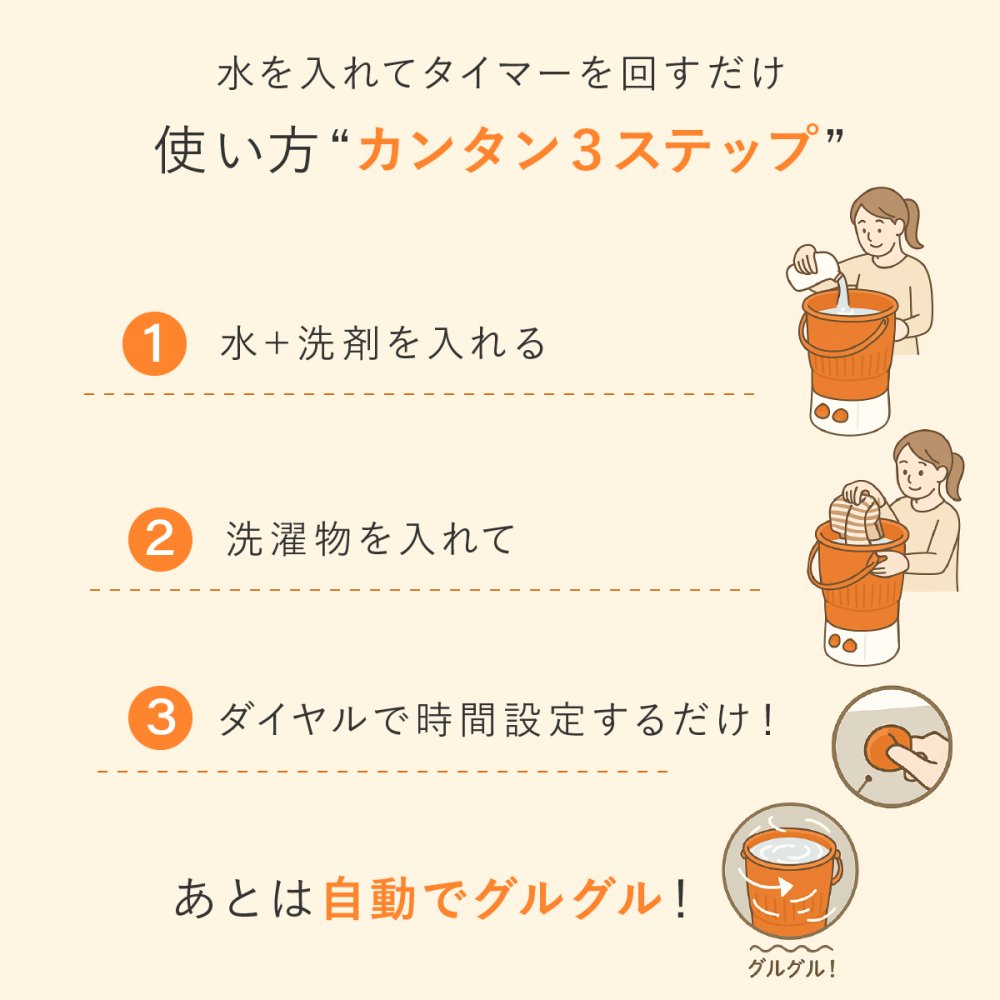 水を入れてタイマーを回すだけ

使い方“カンタン3ステップ”

1 水+洗剤を入れる

2 洗濯物を入れて

3 ダイヤルで時間設定するだけ!

あとは自動でグルグル!

グルグル!