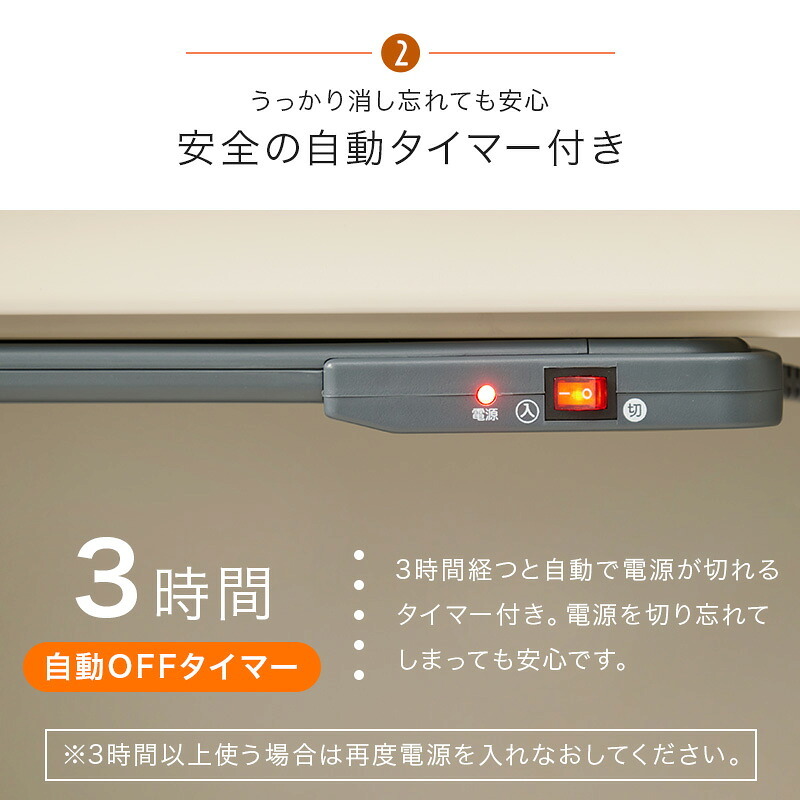 2

うっかり消し忘れても安心

安全の自動タイマー付き

電源

入

切

3時間

自動OFFタイマー

3時間経つと自動で電源が切れるタイマー付き。電源を切り忘れてしまっても安心です。

※3時間以上使う場合は再度電源を入れなおしてください。