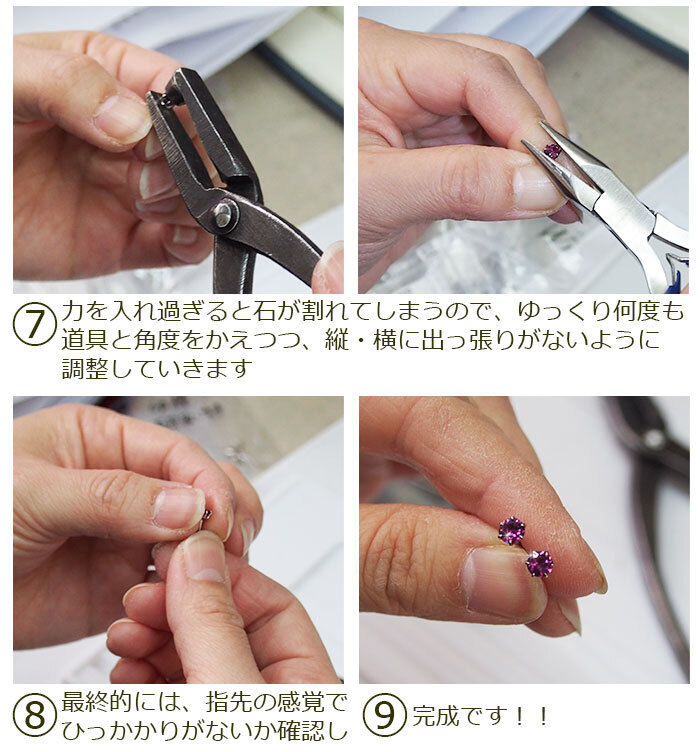 ⑦ 力を入れ過ぎると石が割れてしまうので、ゆっくり何度も道具と角度をかえつつ、縦・横に出っ張りがないように調整していきます

⑧ 最終的には、指先の感覚でひっかかりがないか確認し

⑨ 完成です！！