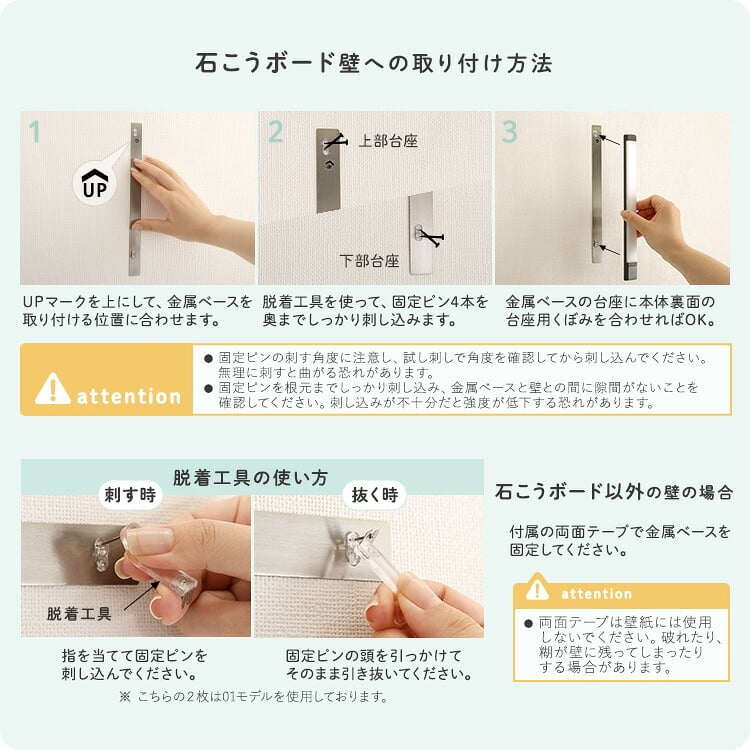 石こうボード壁への取り付け方法

1

UP

UPマークを上にして、金属ベースを取り付ける位置に合わせます。

2

上部台座

下部台座

脱着工具を使って、固定ピン4本を奥までしっかり刺し込みます。

3

金属ベースの台座に本体裏面の台座用くぼみを合わせればOK。

attention

● 固定ピンの刺す角度に注意し、試し刺しで角度を確認してから刺し込んでください。無理に刺すと曲がる恐れがあります。
● 固定ピンを根元までしっかり刺し込み、金属ベースと壁との間に隙間がないことを確認してください。刺し込みが不十分だと強度が低下する恐れがあります。

脱着工具の使い方

刺す時

脱着工具

指を当てて固定ピンを刺し込んでください。

抜く時

固定ピンの頭を引っかけてそのまま引き抜いてください。

※ こちらの2枚は01モデルを使用しております。

石こうボード以外の壁の場合

付属の両面テープで金属ベースを固定してください。

attention

● 両面テープは壁紙には使用しないでください。破れたり、糊が壁に残ってしまったりする場合があります。