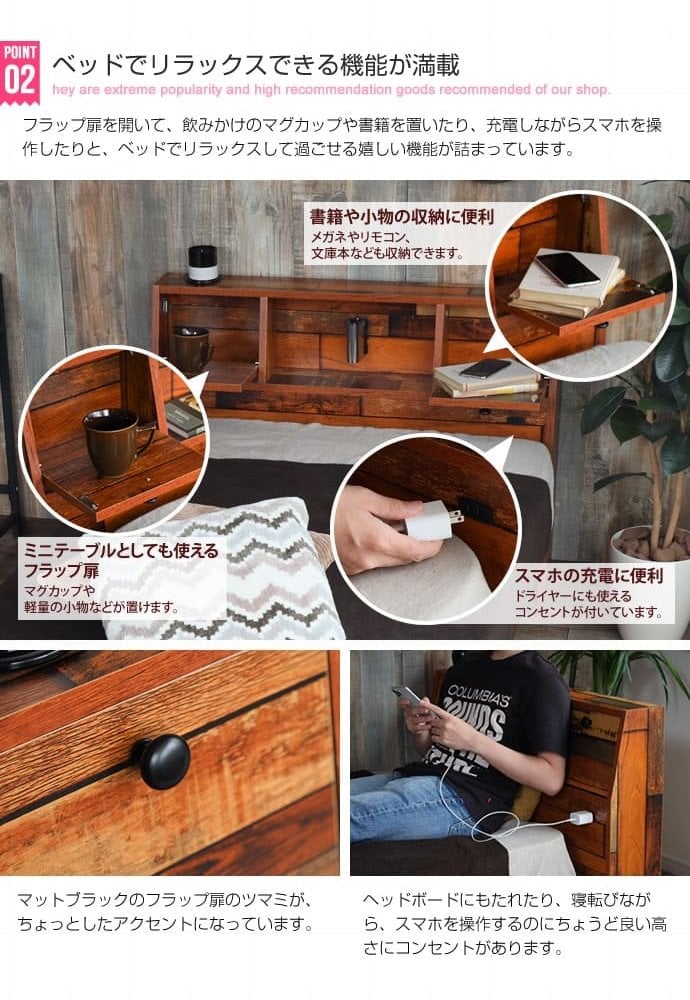 POINT 02

ベッドでリラックスできる機能が満載

hey are extreme popularity and high recommendation goods recommended of our shop.

フラップ扉を開いて、飲みかけのマグカップや書籍を置いたり、充電しながらスマホを操作したりと、ベッドでリラックスして過ごせる嬉しい機能が詰まっています。

書籍や小物の収納に便利
メガネやリモコン、文庫本なども収納できます。

ミニテーブルとしても使えるフラップ扉
マグカップや軽量の小物などが置けます。

スマホの充電に便利
ドライヤーにも使えるコンセントが付いています。

COLUMBIA'S SOUNDS

マットブラックのフラップ扉のツマミが、ちょっとしたアクセントになっています。

ヘッドボードにもたれたり、寝転びながら、スマホを操作するのにちょうど良い高さにコンセントがあります。