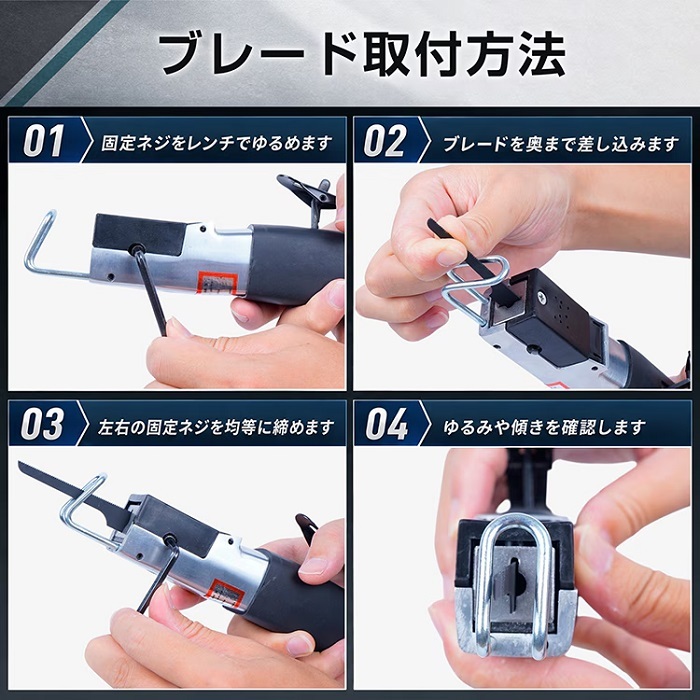 ブレード取付方法

01 固定ネジをレンチでゆるめます

02 ブレードを奥まで差し込みます

03 左右の固定ネジを均等に締めます

04 ゆるみや傾きを確認します