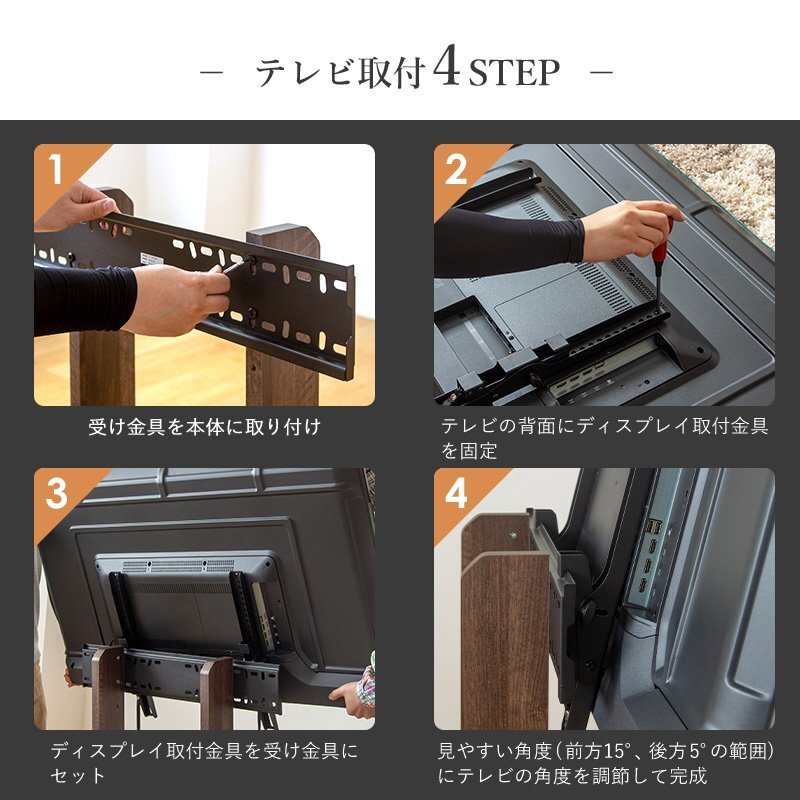 — テレビ取付4STEP —

1

受け金具を本体に取り付け

2

テレビの背面にディスプレイ取付金具を固定

3

ディスプレイ取付金具を受け金具にセット

4

見やすい角度（前方15°、後方5°の範囲）にテレビの角度を調節して完成