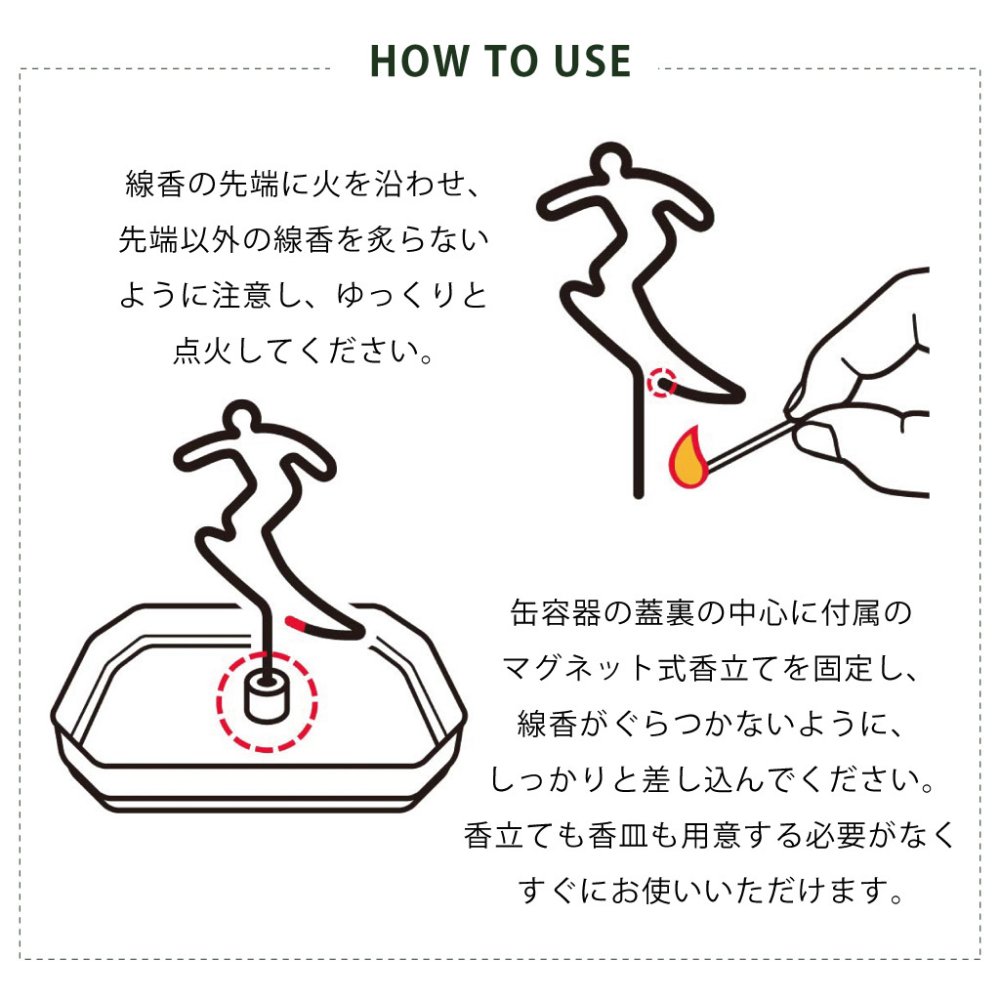 HOW TO USE

線香の先端に火を沿わせ、先端以外の線香を炙らないように注意し、ゆっくりと点火してください。

缶容器の蓋裏の中心に付属のマグネット式香立てを固定し、線香がぐらつかないように、しっかりと差し込んでください。香立ても香皿も用意する必要がなくすぐにお使いいただけます。