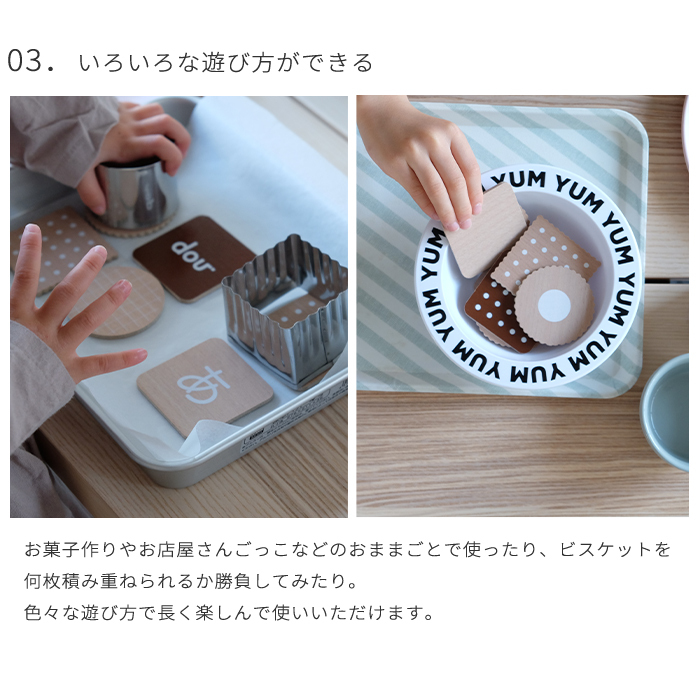 03. いろいろな遊び方ができる

dou

あ

YUM YUM YUM YUM YUM YUM YUM YUM

お菓子作りやお店屋さんごっこなどのおままごとで使ったり、ビスケットを何枚積み重ねられるか勝負してみたり。
色々な遊び方で長く楽しんで使いいただけます。