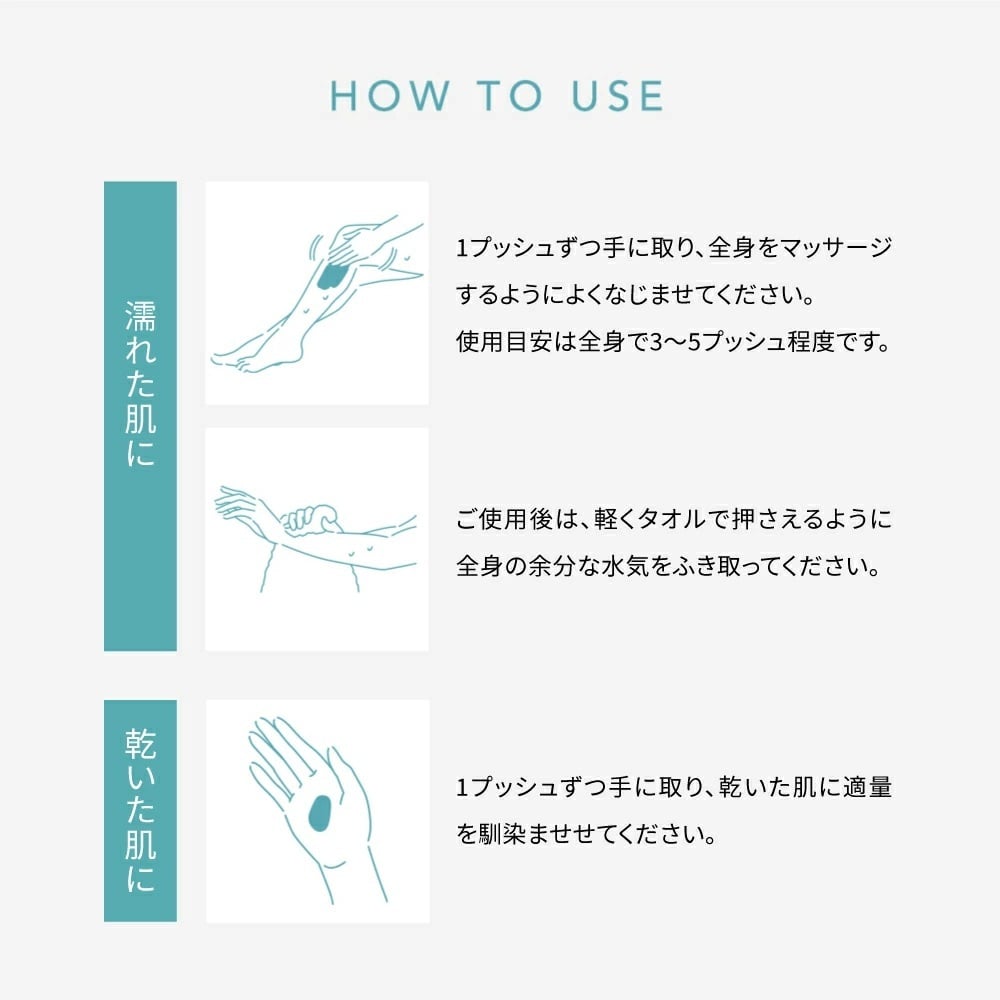 HOW TO USE

濡れた肌に

1プッシュずつ手に取り、全身をマッサージするようによくなじませてください。
使用目安は全身で3〜5プッシュ程度です。

ご使用後は、軽くタオルで押さえるように全身の余分な水気をふき取ってください。

乾いた肌に

1プッシュずつ手に取り、乾いた肌に適量を馴染ませせてください。