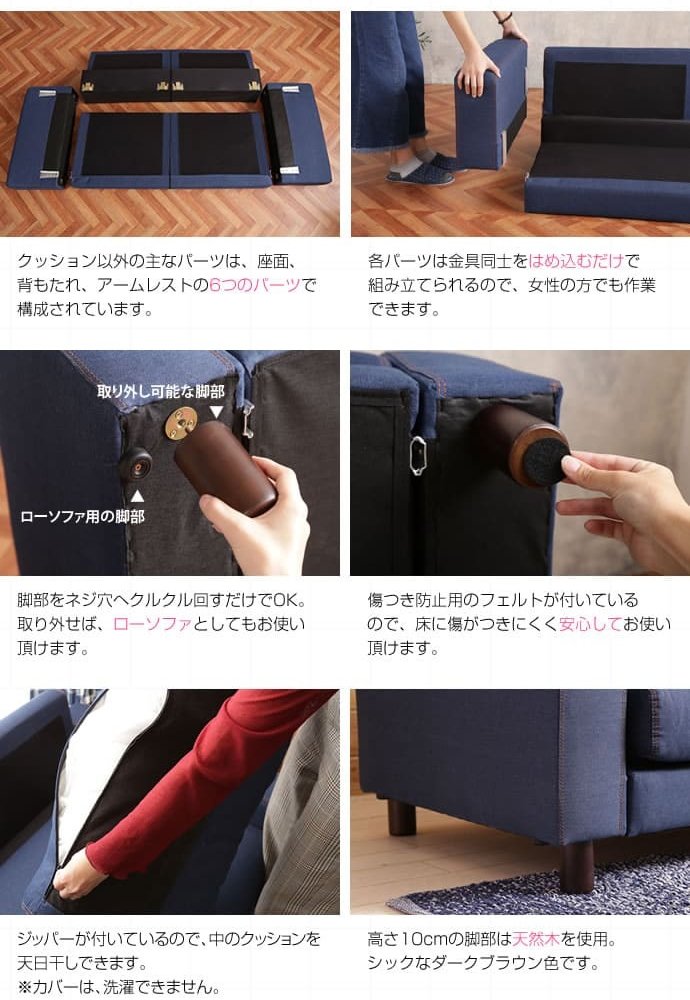 クッション以外の主なパーツは、座面、背もたれ、アームレストの6つのパーツで構成されています。

各パーツは金具同士をはめ込むだけで組み立てられるので、女性の方でも作業できます。

取り外し可能な脚部

ローソファ用の脚部

脚部をネジ穴へクルクル回すだけでOK。取り外せば、ローソファとしてもお使い頂けます。

傷つき防止用のフェルトが付いているので、床に傷がつきにくく安心してお使い頂けます。

ジッパーが付いているので、中のクッションを天日干しできます。
※カバーは、洗濯できません。

高さ10cmの脚部は天然木を使用。シックなダークブラウン色です。