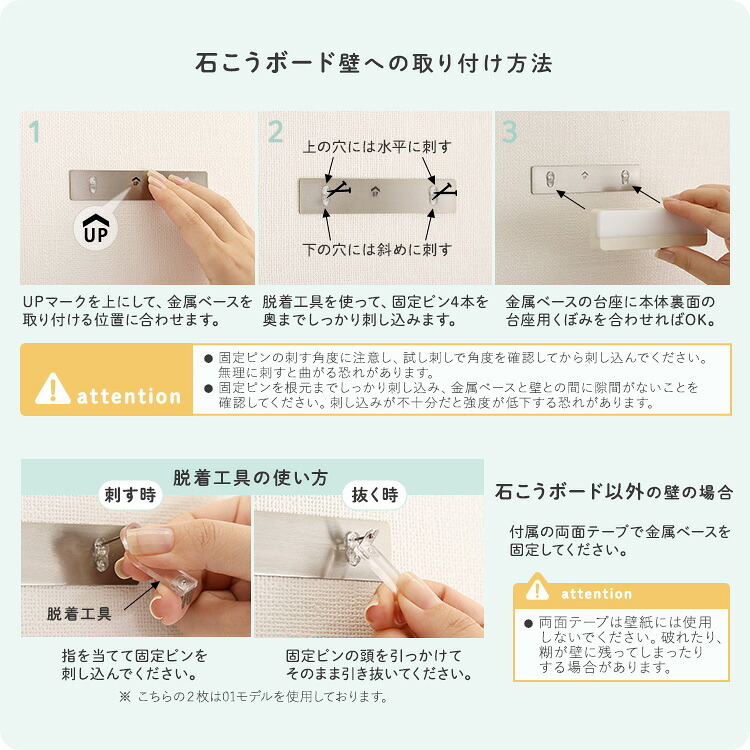 石こうボード壁への取り付け方法

1

UP

UPマークを上にして、金属ベースを取り付ける位置に合わせます。

2

上の穴には水平に刺す

下の穴には斜めに刺す

脱着工具を使って、固定ピン4本を奥までしっかり刺し込みます。

3

金属ベースの台座に本体裏面の台座用くぼみを合わせればOK。

attention

● 固定ピンの刺す角度に注意し、試し刺しで角度を確認してから刺し込んでください。無理に刺すと曲がる恐れがあります。
● 固定ピンを根元までしっかり刺し込み、金属ベースと壁との間に隙間がないことを確認してください。刺し込みが不十分だと強度が低下する恐れがあります。

脱着工具の使い方

刺す時

脱着工具

指を当てて固定ピンを刺し込んでください。

抜く時

固定ピンの頭を引っかけてそのまま引き抜いてください。

※ こちらの2枚は01モデルを使用しております。

石こうボード以外の壁の場合

付属の両面テープで金属ベースを固定してください。

attention

● 両面テープは壁紙には使用しないでください。破れたり、糊が壁に残ってしまったりする場合があります。