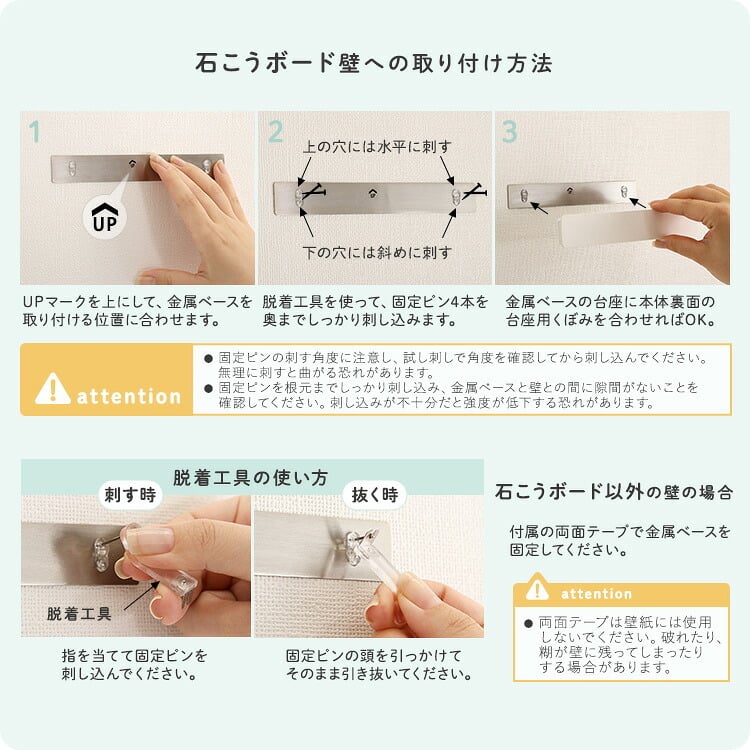 石こうボード壁への取り付け方法

1

UP

UPマークを上にして、金属ベースを取り付ける位置に合わせます。

2

上の穴には水平に刺す

下の穴には斜めに刺す

脱着工具を使って、固定ピン4本を奥までしっかり刺し込みます。

3

金属ベースの台座に本体裏面の台座用くぼみを合わせればOK。

attention

● 固定ピンの刺す角度に注意し、試し刺しで角度を確認してから刺し込んでください。無理に刺すと曲がる恐れがあります。
● 固定ピンを根元までしっかり刺し込み、金属ベースと壁との間に隙間がないことを確認してください。刺し込みが不十分だと強度が低下する恐れがあります。

脱着工具の使い方

刺す時

脱着工具

指を当てて固定ピンを刺し込んでください。

抜く時

固定ピンの頭を引っかけてそのまま引き抜いてください。

石こうボード以外の壁の場合

付属の両面テープで金属ベースを固定してください。

attention

● 両面テープは壁紙には使用しないでください。破れたり、糊が壁に残ってしまったりする場合があります。