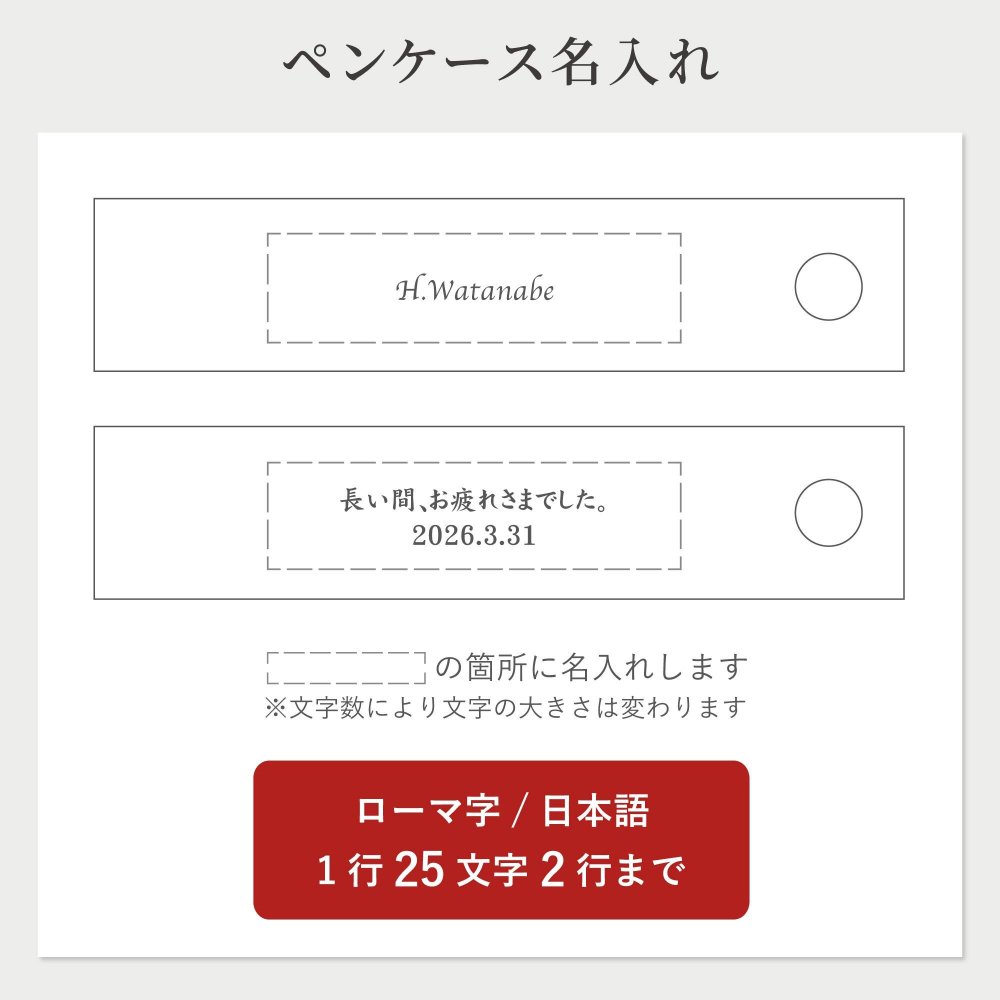 ペンケース名入れ

H.Watanabe

長い間、お疲れさまでした。
2026.3.31

の箇所に名入れします
※文字数により文字の大きさは変わります

ローマ字 / 日本語
1行25文字2行まで