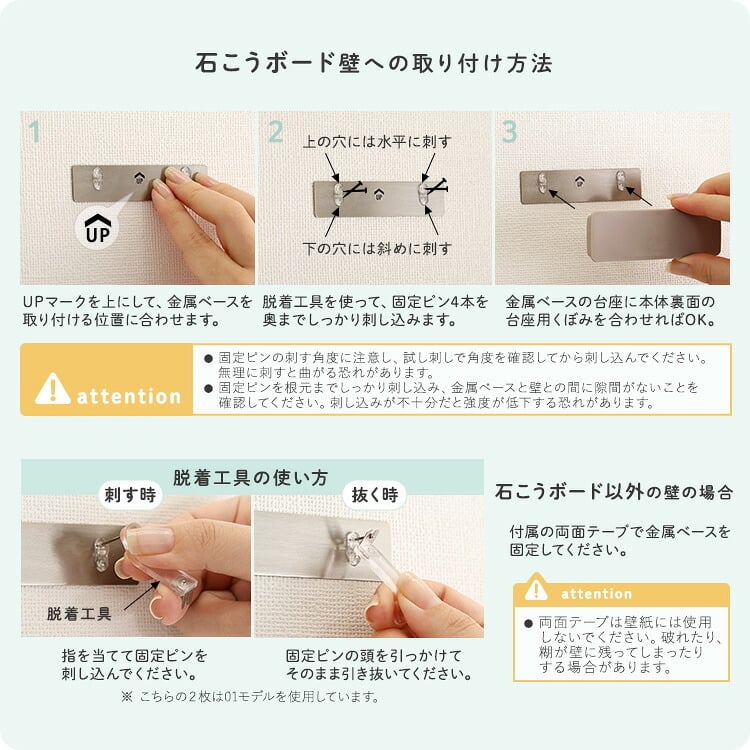 石こうボード壁への取り付け方法

1

UP

UPマークを上にして、金属ベースを取り付ける位置に合わせます。

2

上の穴には水平に刺す

下の穴には斜めに刺す

脱着工具を使って、固定ピン4本を奥までしっかり刺し込みます。

3

金属ベースの台座に本体裏面の台座用くぼみを合わせればOK。

attention

● 固定ピンの刺す角度に注意し、試し刺しで角度を確認してから刺し込んでください。無理に刺すと曲がる恐れがあります。
● 固定ピンを根元までしっかり刺し込み、金属ベースと壁との間に隙間がないことを確認してください。刺し込みが不十分だと強度が低下する恐れがあります。

脱着工具の使い方

刺す時

脱着工具

指を当てて固定ピンを刺し込んでください。

抜く時

固定ピンの頭を引っかけてそのまま引き抜いてください。

※ こちらの2枚は01モデルを使用しています。

石こうボード以外の壁の場合

付属の両面テープで金属ベースを固定してください。

attention

● 両面テープは壁紙には使用しないでください。破れたり、糊が壁に残ってしまったりする場合があります。