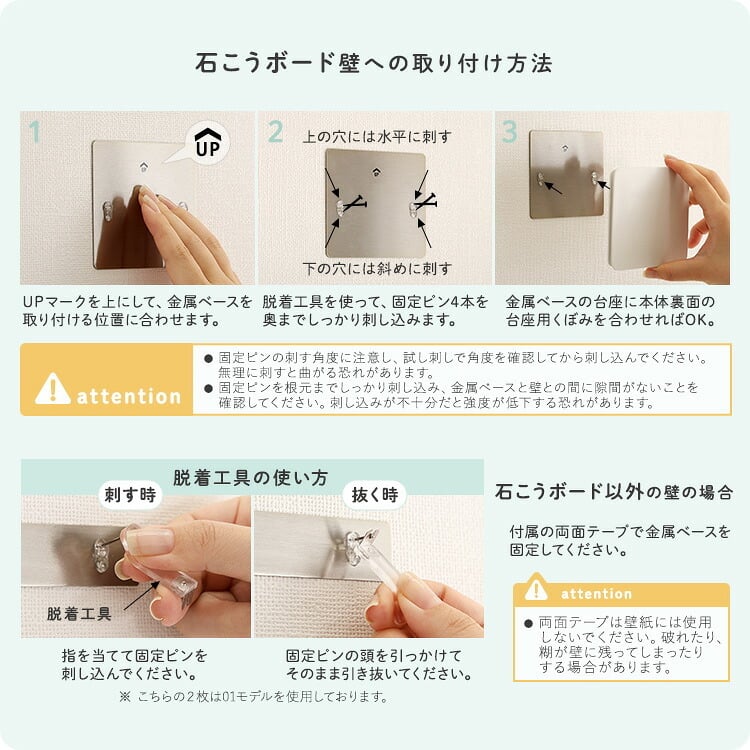 石こうボード壁への取り付け方法

1

UP

UPマークを上にして、金属ベースを取り付ける位置に合わせます。

2

上の穴には水平に刺す

下の穴には斜めに刺す

脱着工具を使って、固定ピン4本を奥までしっかり刺し込みます。

3

金属ベースの台座に本体裏面の台座用くぼみを合わせればOK。

attention

● 固定ピンの刺す角度に注意し、試し刺しで角度を確認してから刺し込んでください。無理に刺すと曲がる恐れがあります。
● 固定ピンを根元までしっかり刺し込み、金属ベースと壁との間に隙間がないことを確認してください。刺し込みが不十分だと強度が低下する恐れがあります。

脱着工具の使い方

刺す時

脱着工具

指を当てて固定ピンを刺し込んでください。

抜く時

固定ピンの頭を引っかけてそのまま引き抜いてください。

※ こちらの2枚は01モデルを使用しております。

石こうボード以外の壁の場合

付属の両面テープで金属ベースを固定してください。

attention

● 両面テープは壁紙には使用しないでください。破れたり、糊が壁に残ってしまったりする場合があります。