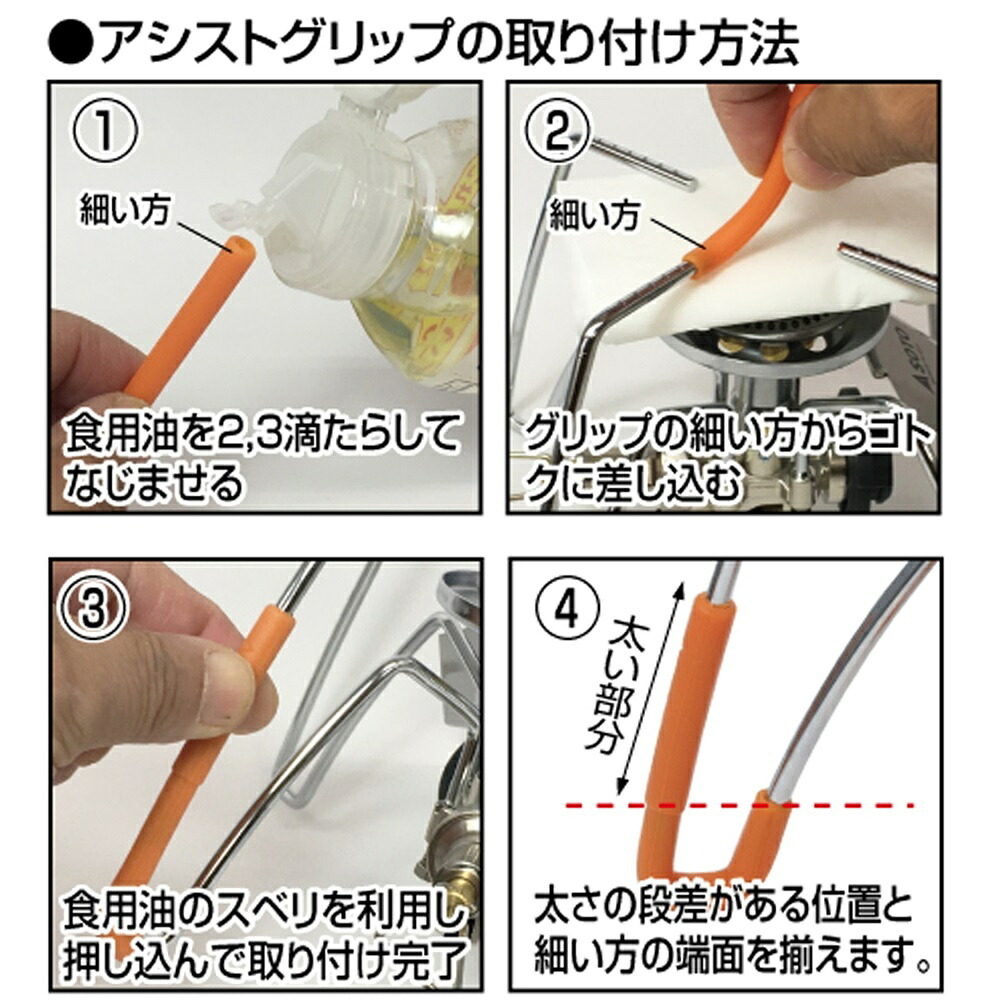 ●アシストグリップの取り付け方法

①
細い方
食用油を2,3滴たらしてなじませる

②
細い方
グリップの細い方からゴトクに差し込む

③
食用油のスベリを利用し押し込んで取り付け完了

④
太い部分
太さの段差がある位置と細い方の端面を揃えます。