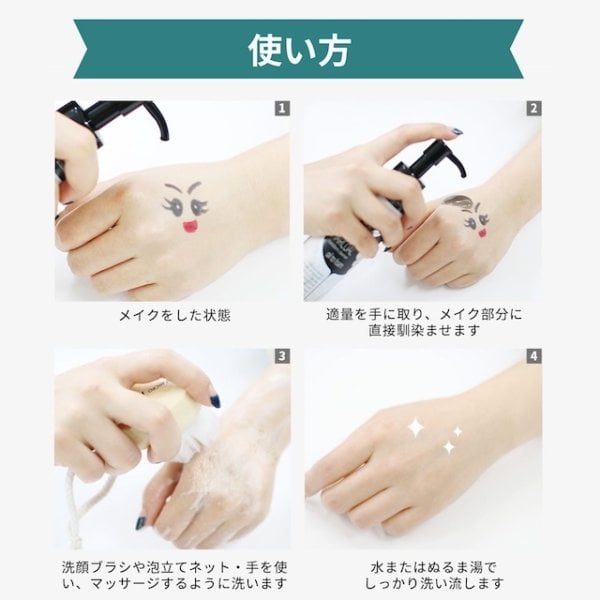 使い方

1

メイクをした状態

2

適量を手に取り、メイク部分に直接馴染ませます

3

洗顔ブラシや泡立てネット・手を使い、マッサージするように洗います

4

水またはぬるま湯でしっかり洗い流します