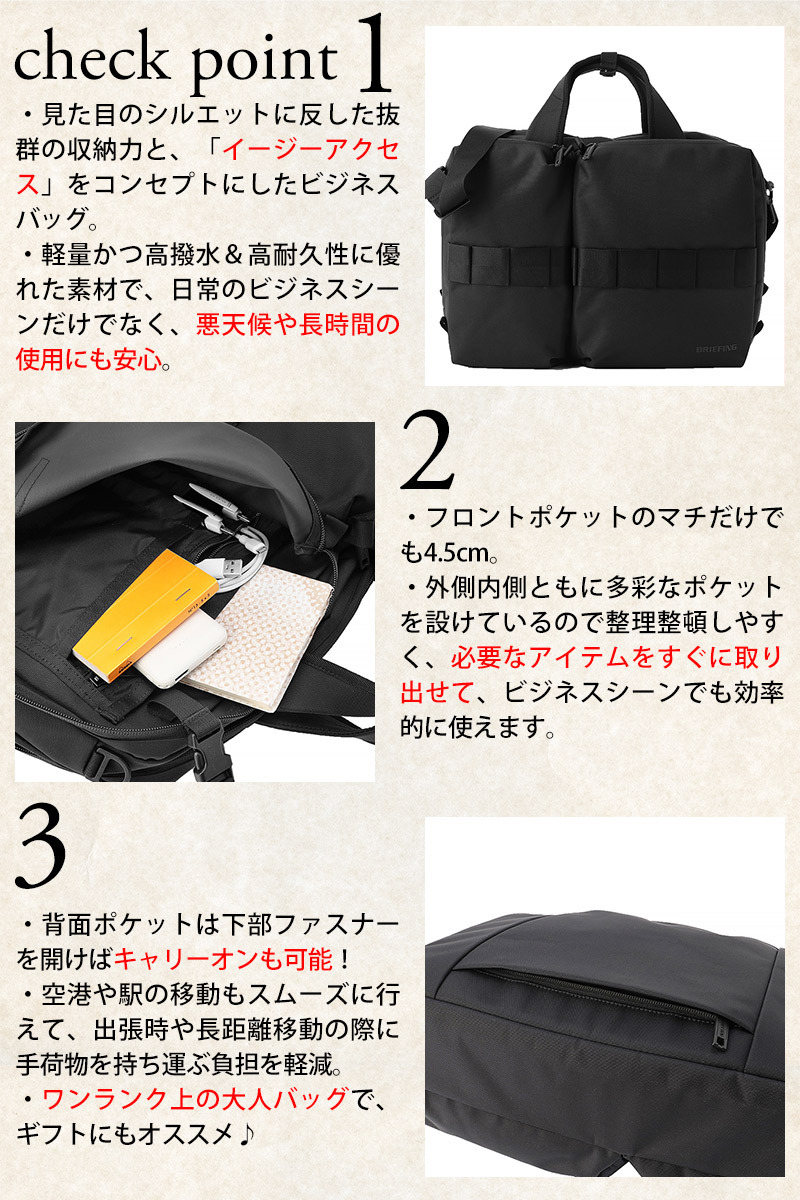 check point 1

・見た目のシルエットに反した抜群の収納力と、「イージーアクセス」をコンセプトにしたビジネスバッグ。

・軽量かつ高撥水＆高耐久性に優れた素材で、日常のビジネスシーンだけでなく、悪天候や長時間の使用にも安心。

2

・フロントポケットのマチだけでも4.5cm。

・外側内側ともに多彩なポケットを設けているので整理整頓しやすく、必要なアイテムをすぐに取り出せて、ビジネスシーンでも効率的に使えます。

3

・背面ポケットは下部ファスナーを開けばキャリーオンも可能！

・空港や駅の移動もスムーズに行えて、出張時や長距離移動の際に手荷物を持ち運ぶ負担を軽減。

・ワンランク上の大人バッグで、ギフトにもオススメ♪