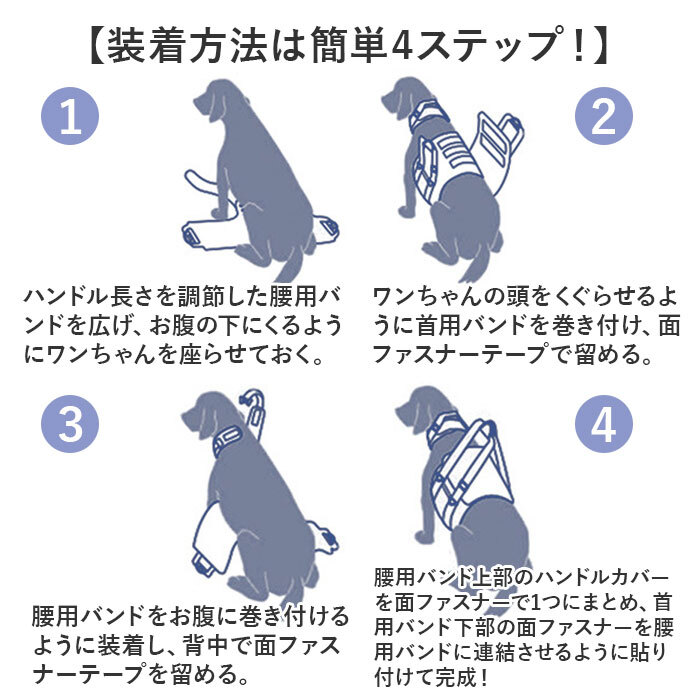 【装着方法は簡単4ステップ！】

1

ハンドル長さを調節した腰用バンドを広げ、お腹の下にくるようにワンちゃんを座らせておく。

2

ワンちゃんの頭をくぐらせるように首用バンドを巻き付け、面ファスナーテープで留める。

3

腰用バンドをお腹に巻き付けるように装着し、背中で面ファスナーテープを留める。

4

腰用バンド上部のハンドルカバーを面ファスナーで1つにまとめ、首用バンド下部の面ファスナーを腰用バンドに連結させるように貼り付けて完成！