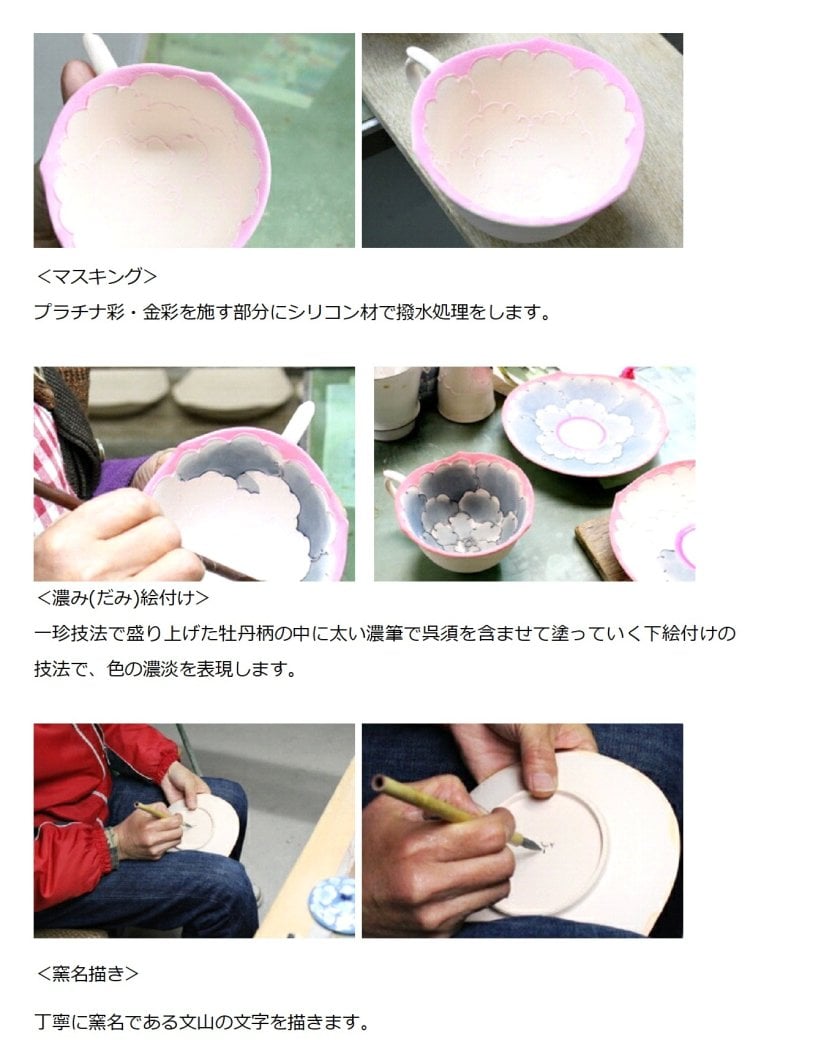 <マスキング>

プラチナ彩・金彩を施す部分にシリコン材で撥水処理をします。

<濃み(だみ)絵付け>

一珍技法で盛り上げた牡丹柄の中に太い濃筆で呉須を含ませて塗っていく下絵付けの技法で、色の濃淡を表現します。

<窯名描き>

丁寧に窯名である文山の文字を描きます。